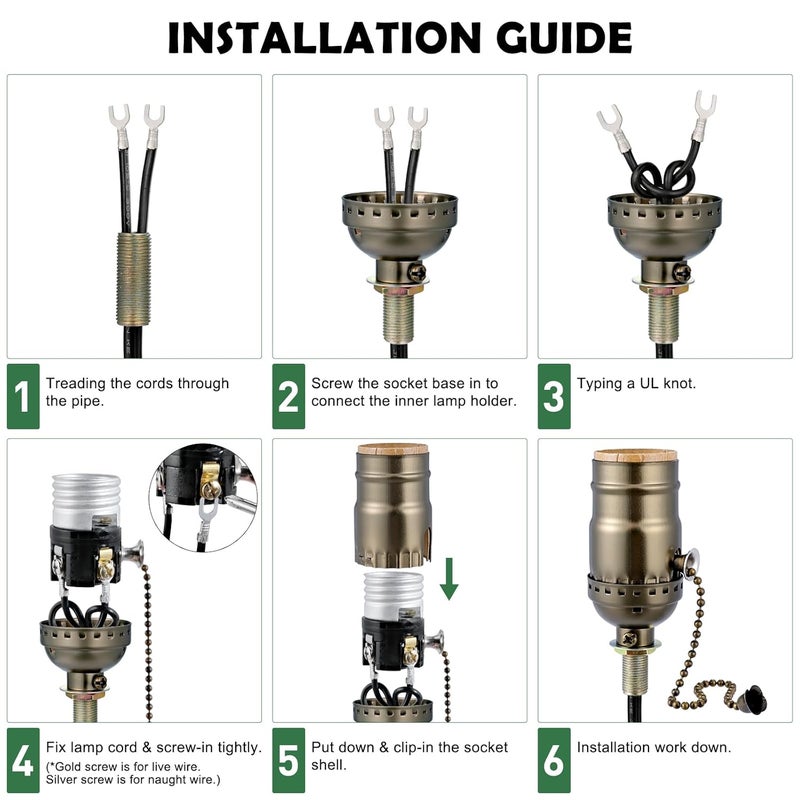 INSTALLATION GUIDE

1 Treading the cords through the pipe.

2 Screw the socket base in to connect the inner lamp holder.

3 Typing a UL knot.

4 Fix lamp cord & screw-in tightly. (*Gold screw is for live wire. Silver screw is for naught wire.)

5 Put down & clip-in the socket shell.

6 Installation work down.